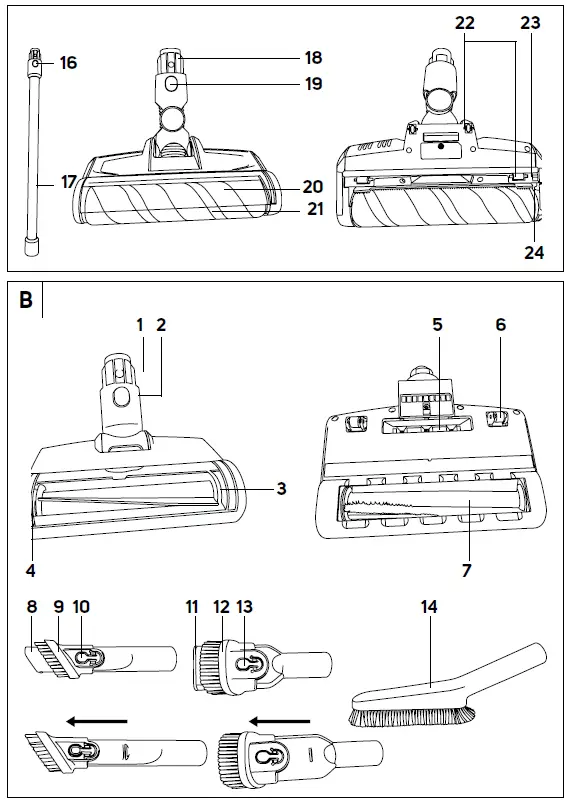 16
17
18
19
20
21
22
23
24

B
1
2
3
4
5
6
7
8
9
10
11
12
13
14