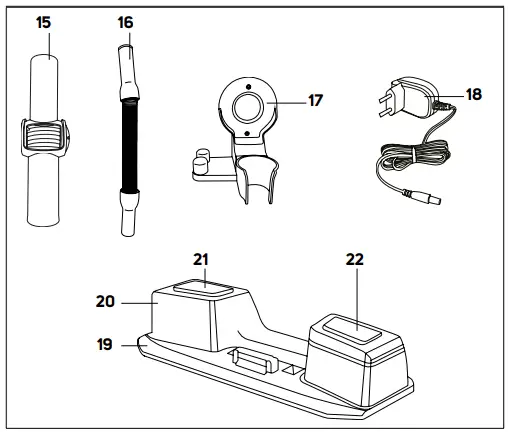 15
16
17
18
21
22
20
19