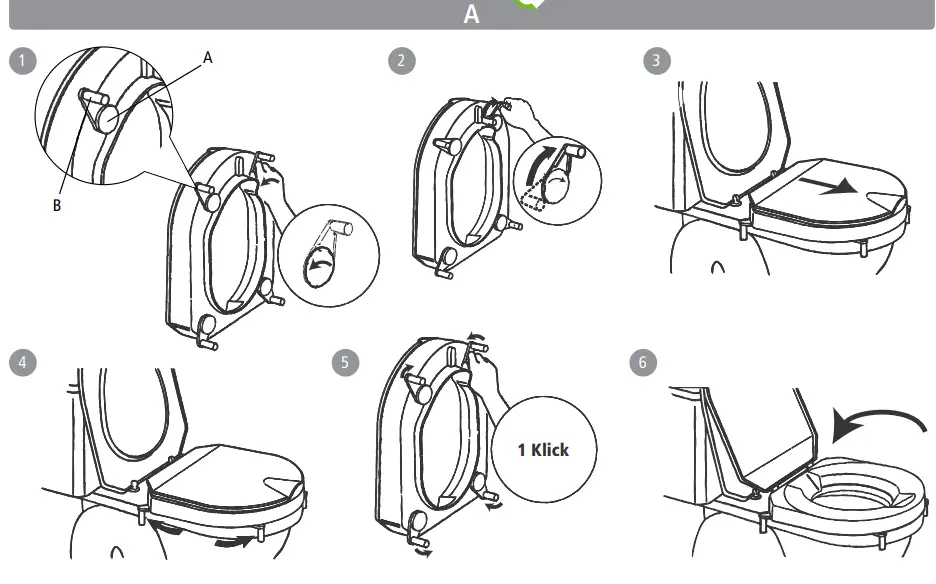 A

1

A

B

2

3

4

5

1 Klick

6