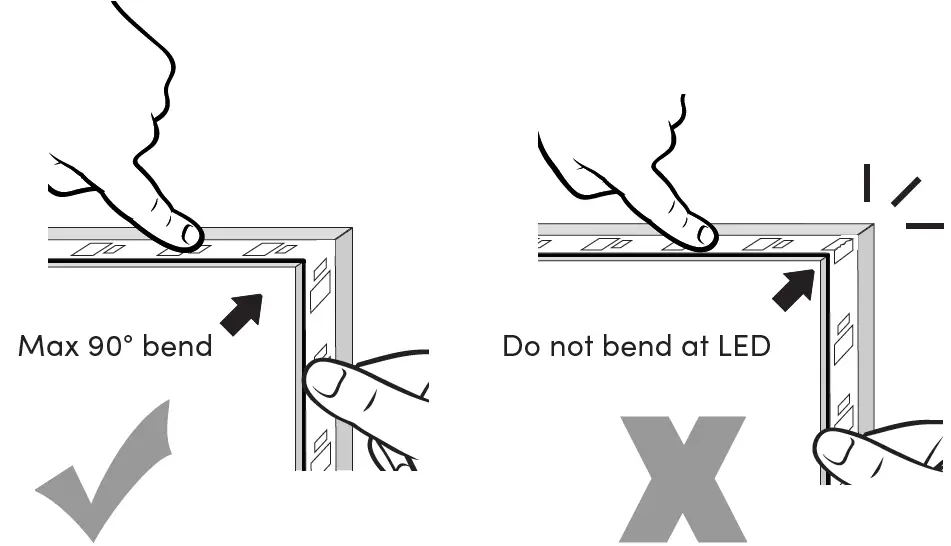 Max 90° bend

Do not bend at LED