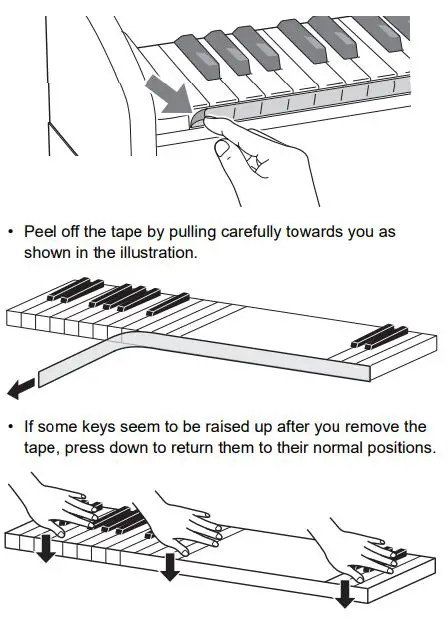 • Peel off the tape by pulling carefully towards you as shown in the illustration.

• If some keys seem to be raised up after you remove the tape, press down to return them to their normal positions.