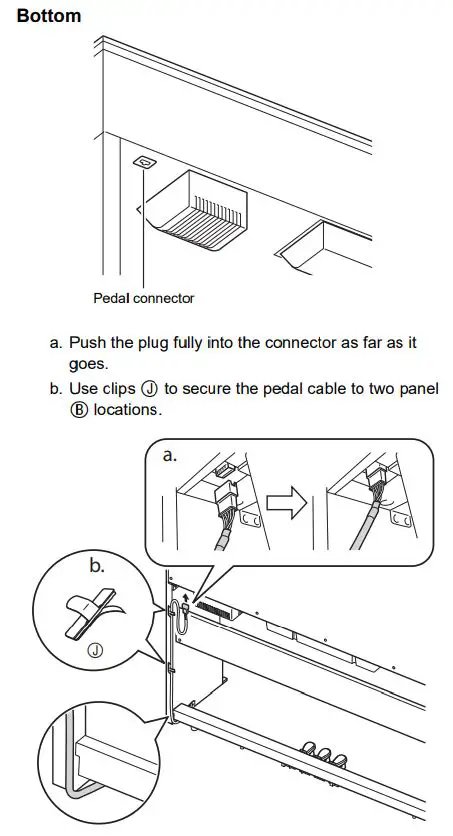 Bottom

Pedal connector

a. Push the plug fully into the connector as far as it goes.

b. Use clips Ⓙ to secure the pedal cable to two panel Ⓑ locations.

a.

b.

Ⓙ