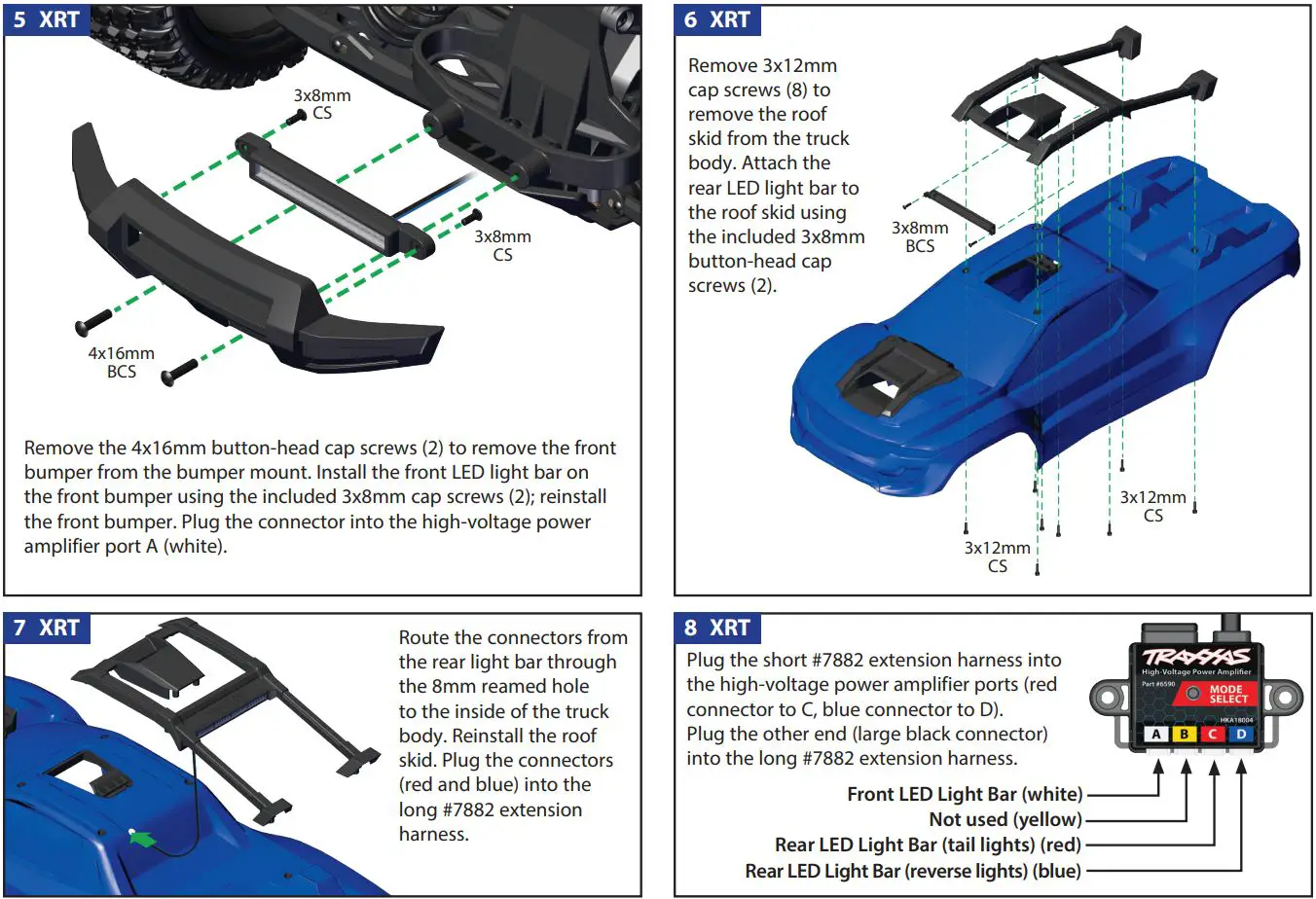 5 XRT

3x8mm CS

3x8mm CS

4x16mm BCS

Remove the 4x16mm button-head cap screws (2) to remove the front bumper from the bumper mount. Install the front LED light bar on the front bumper using the included 3x8mm cap screws (2); reinstall the front bumper. Plug the connector into the high-voltage power amplifier port A (white).

6 XRT

Remove 3x12mm cap screws (8) to remove the roof skid from the truck body. Attach the rear LED light bar to the roof skid using the included 3x8mm button-head cap screws (2).

3x8mm BCS

3x12mm CS

3x12mm CS

7 XRT

Route the connectors from the rear light bar through the 8mm reamed hole to the inside of the truck body. Reinstall the roof skid. Plug the connectors (red and blue) into the long #7882 extension harness.

8 XRT

Plug the short #7882 extension harness into the high-voltage power amplifier ports (red connector to C, blue connector to D).
Plug the other end (large black connector) into the long #7882 extension harness.

TRAXXAS
High-Voltage Power Amplifier
Part #6590
MODE SELECT
HKA18004
A B C D

Front LED Light Bar (white)
Not used (yellow)
Rear LED Light Bar (tail lights) (red)
Rear LED Light Bar (reverse lights) (blue)