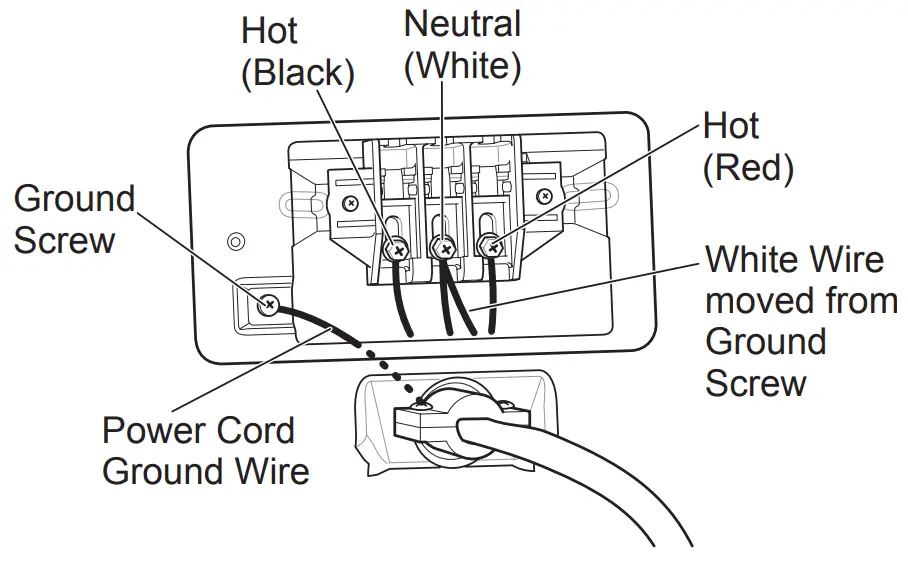 Hot
(Black)

Neutral
(White)

Hot
(Red)

Ground
Screw

White Wire
moved from
Ground
Screw

Power Cord
Ground Wire