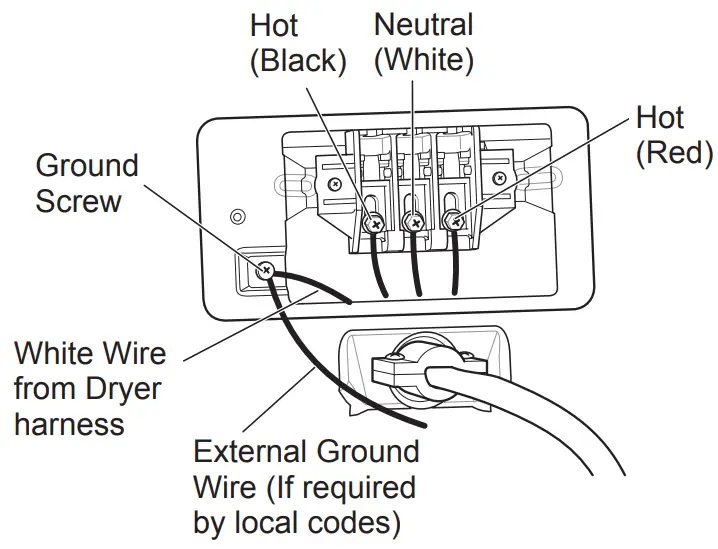 Hot (Black)

Neutral (White)

Hot (Red)

Ground Screw

White Wire from Dryer harness

External Ground Wire (If required by local codes)