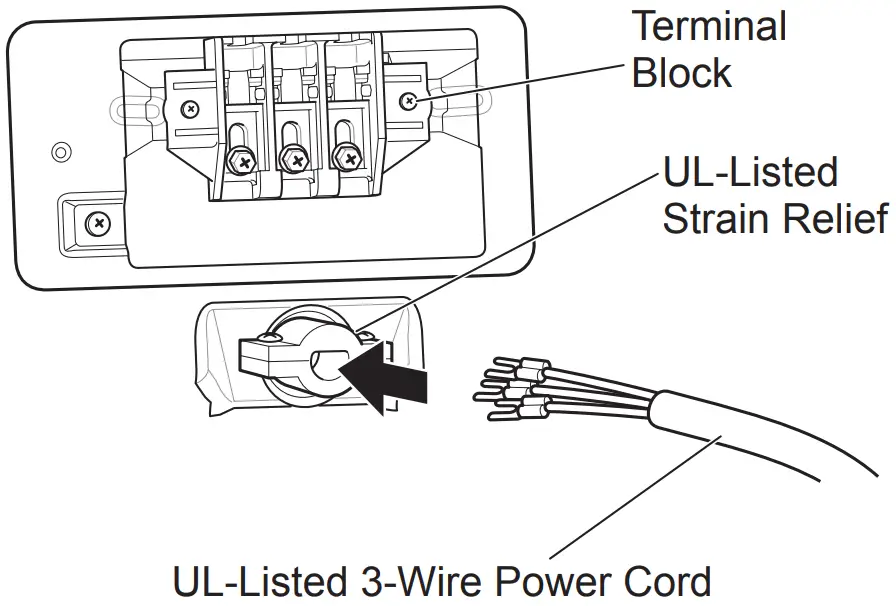 Terminal Block

UL-Listed Strain Relief

UL-Listed 3-Wire Power Cord