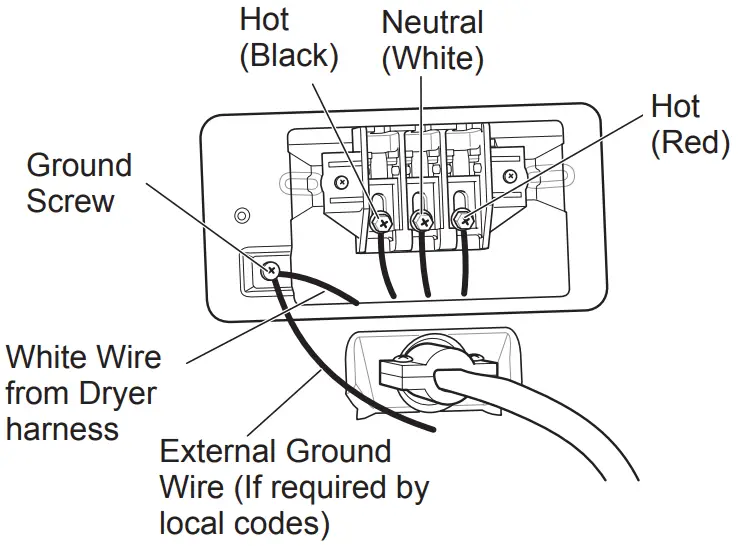 Hot (Black)

Neutral (White)

Hot (Red)

Ground Screw

White Wire from Dryer harness

External Ground Wire (If required by local codes)