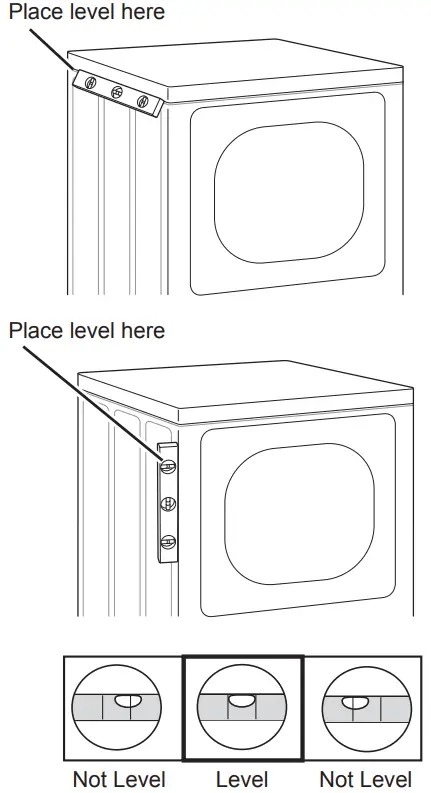 Place level here

Place level here

Not Level Level Not Level