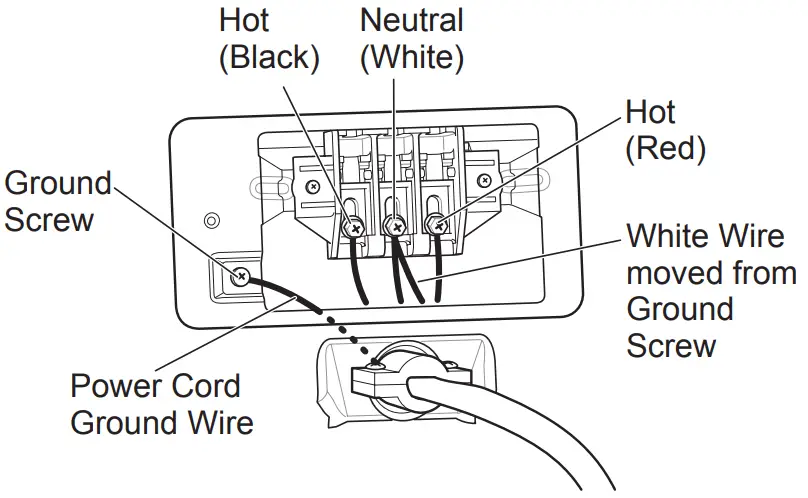 Hot
(Black)

Neutral
(White)

Hot
(Red)

Ground
Screw

White Wire
moved from
Ground
Screw

Power Cord
Ground Wire