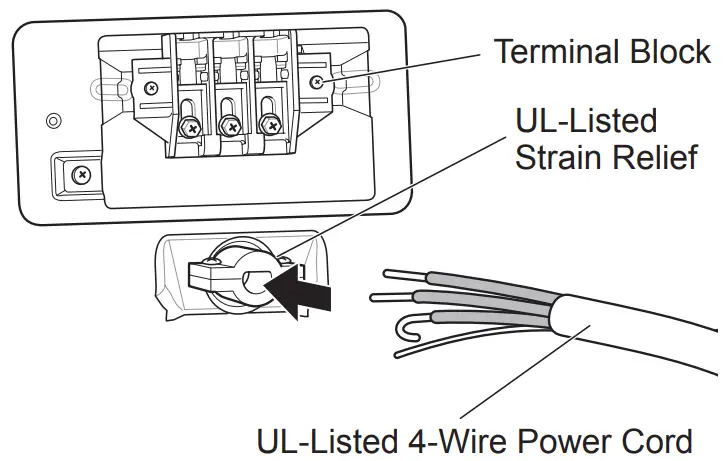 Terminal Block

UL-Listed Strain Relief

UL-Listed 4-Wire Power Cord