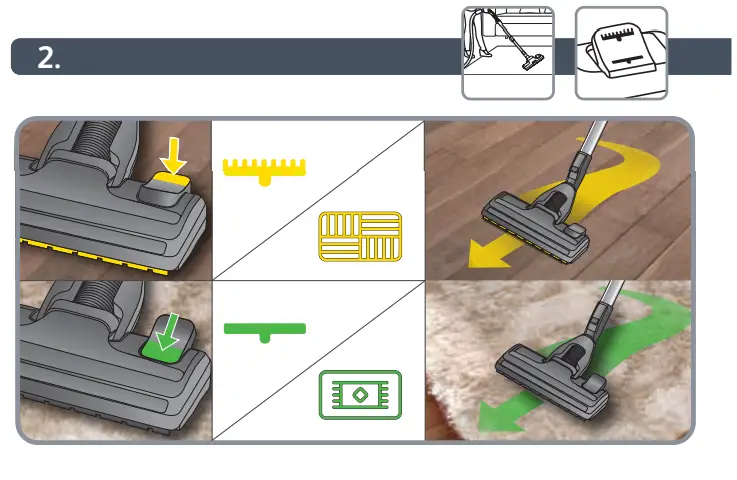 2.