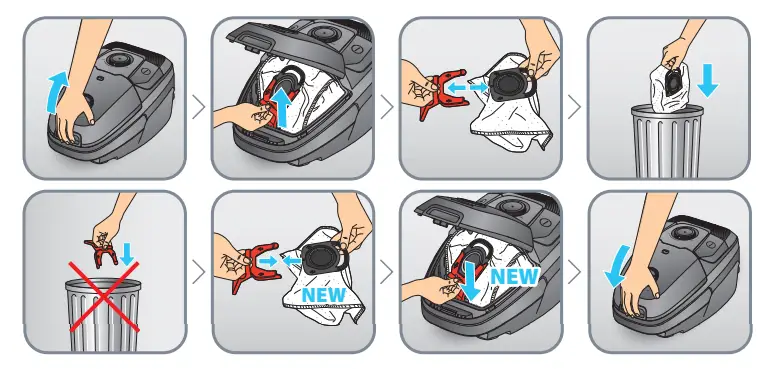 NEW

NEW