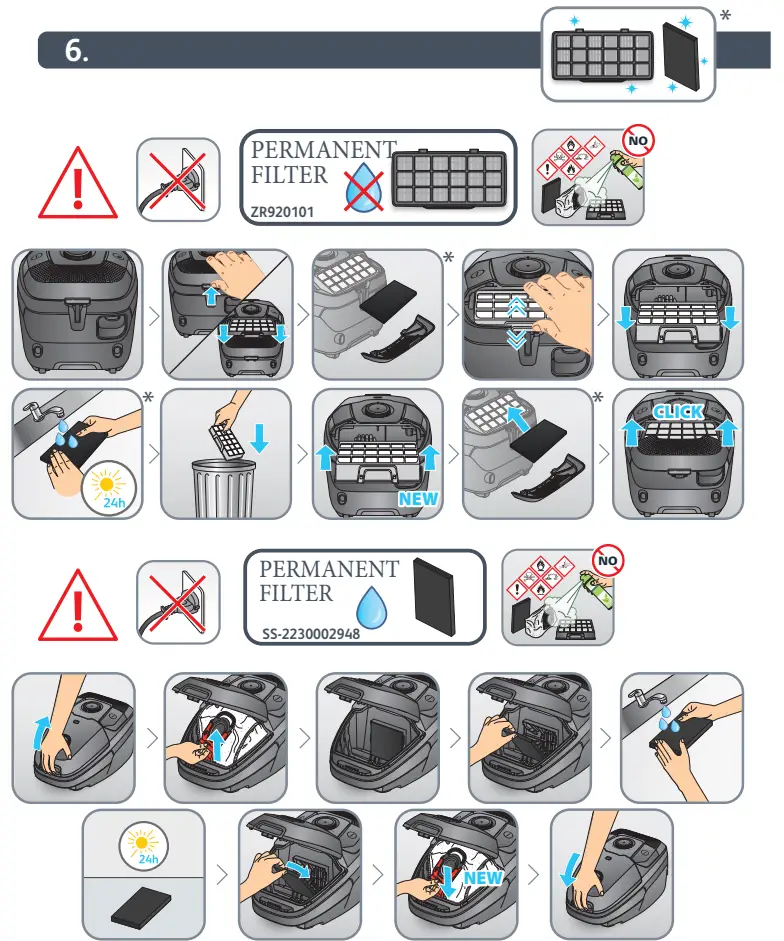 6.

*

PERMANENT FILTER
ZR920101

NO

*

*

24h

NEW

*

CLICK

PERMANENT FILTER
SS-2230002948

NO

24h

NEW