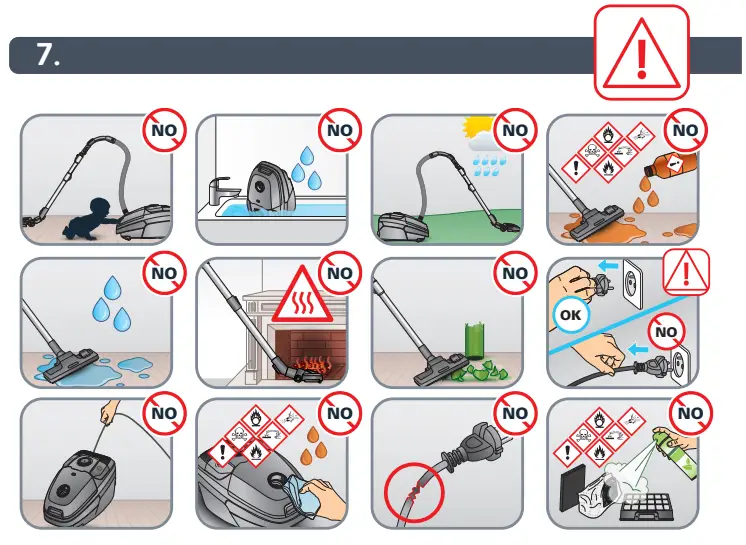 7.

NO

NO

NO

NO

NO

NO

NO

OK

NO

NO

NO

NO

NO