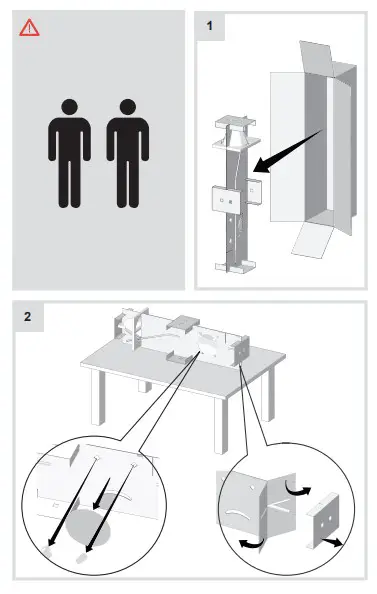 1

2