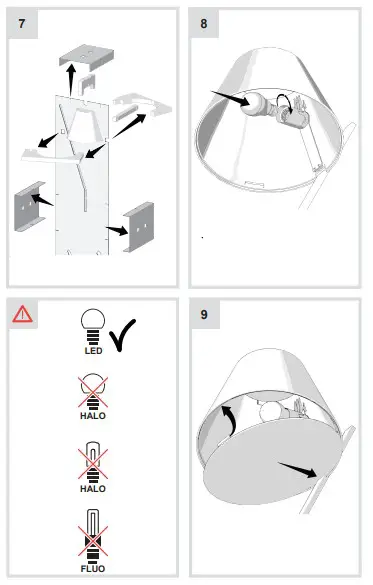 7

8

LED

HALO

HALO

FLUO

9