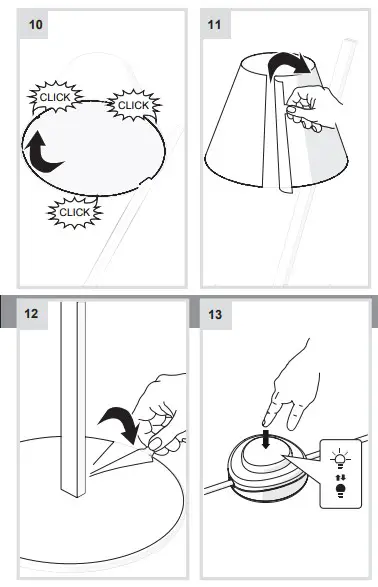 10

CLICK

CLICK

CLICK

11

12

13