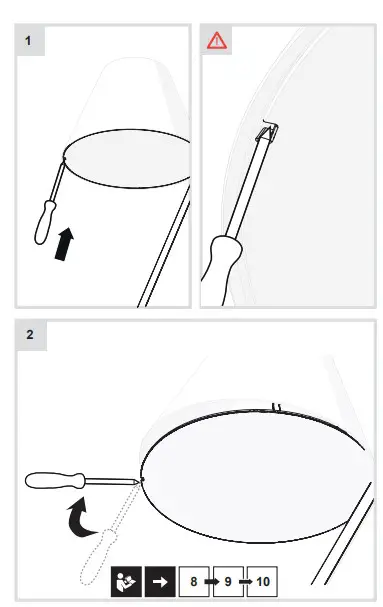 1

2

8 9 10