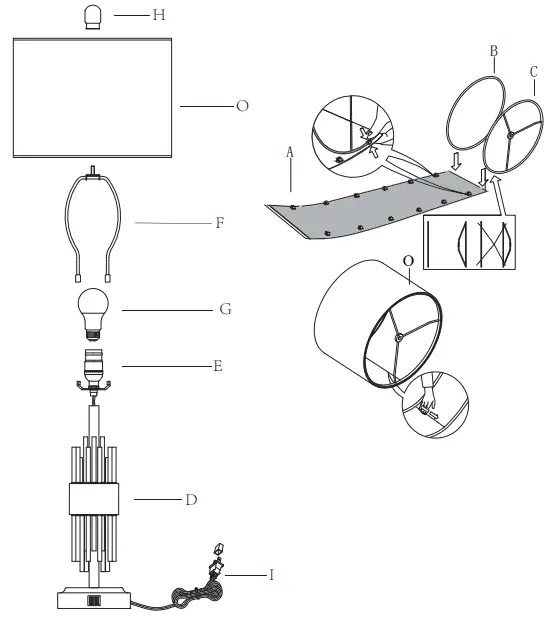 H
O
F
G
E
D
I
A
B
C
O