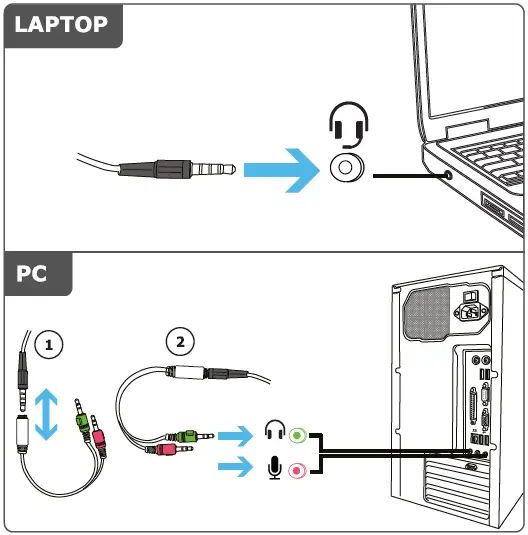 LAPTOP

PC

1

2