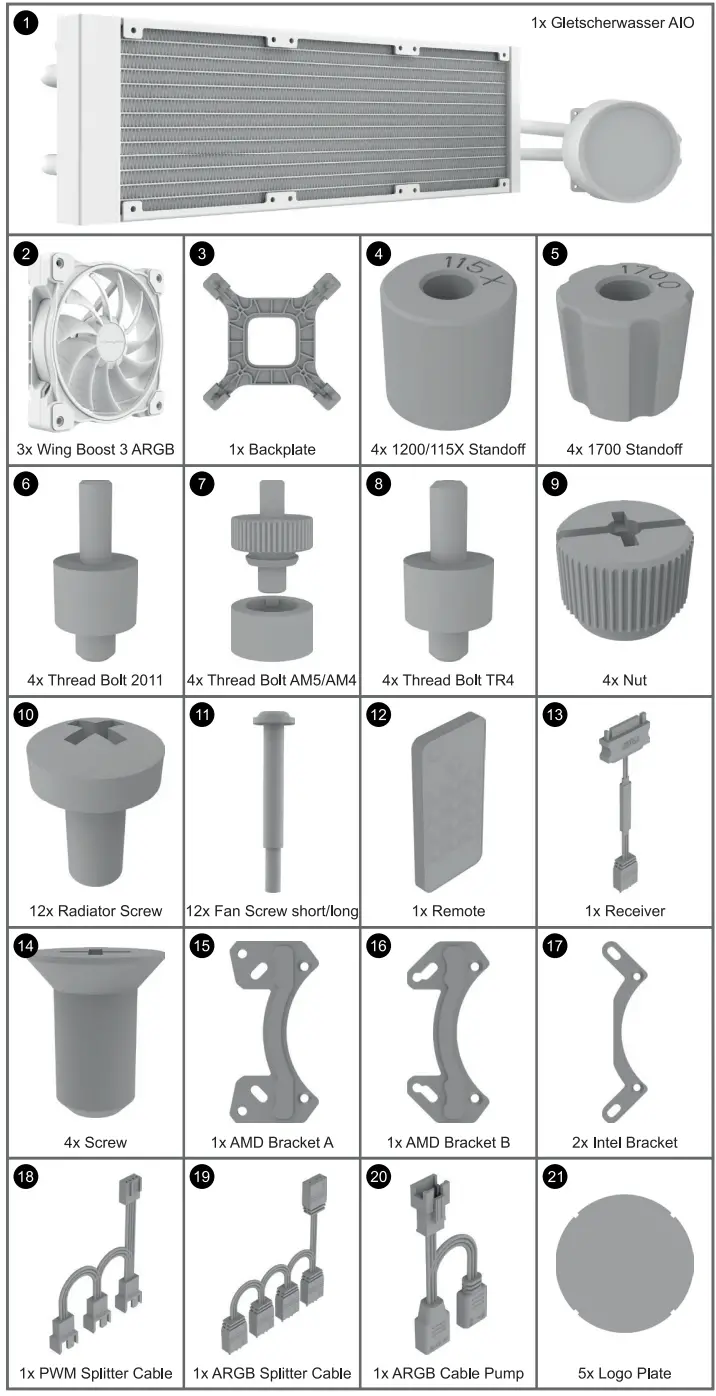 1
1x Gletscherwasser AIO

2
3x Wing Boost 3 ARGB

3
1x Backplate

4
115X
4x 1200/115X Standoff

5
1700
4x 1700 Standoff

6
4x Thread Bolt 2011

7
4x Thread Bolt AM5/AM4

8
4x Thread Bolt TR4

9
4x Nut

10
12x Radiator Screw

11
12x Fan Screw short/long

12
1x Remote

13
1x Receiver

14
4x Screw

15
1x AMD Bracket A

16
1x AMD Bracket B

17
2x Intel Bracket

18
1x PWM Splitter Cable

19
1x ARGB Splitter Cable

20
1x ARGB Cable Pump

21
5x Logo Plate