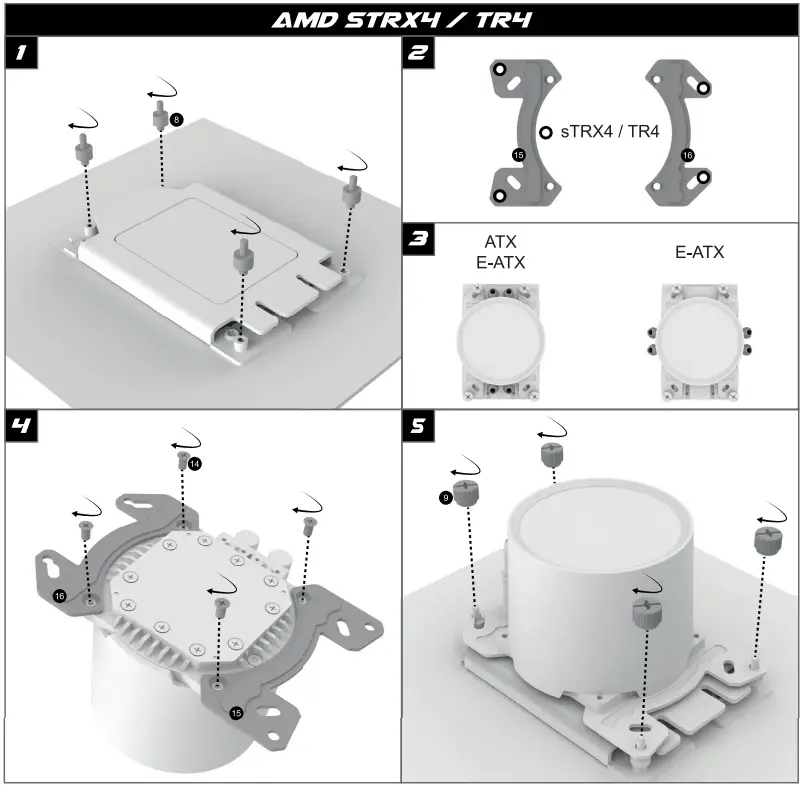 AMD STRX4 / TR4

1

8

2

15

sTRX4 / TR4

16

3

ATX
E-ATX

E-ATX

4

14

16

15

5

9