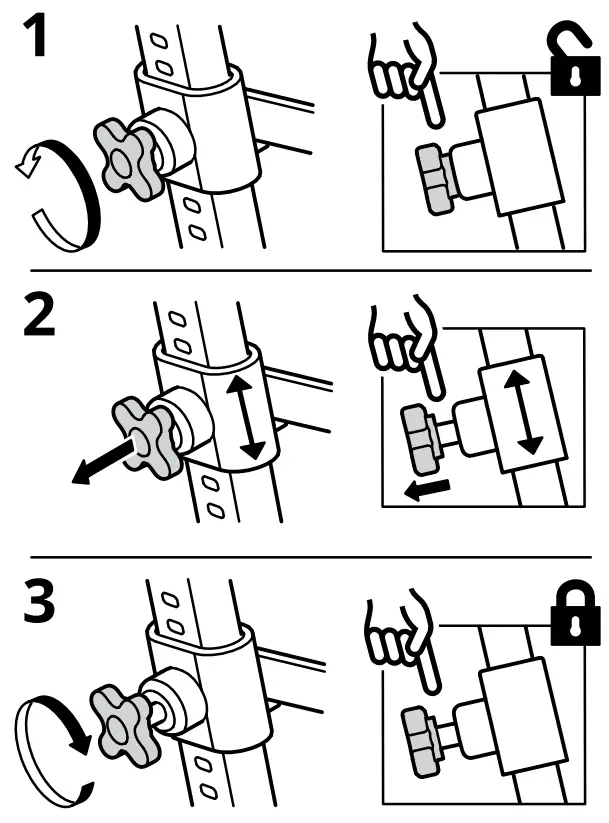 1

2

3