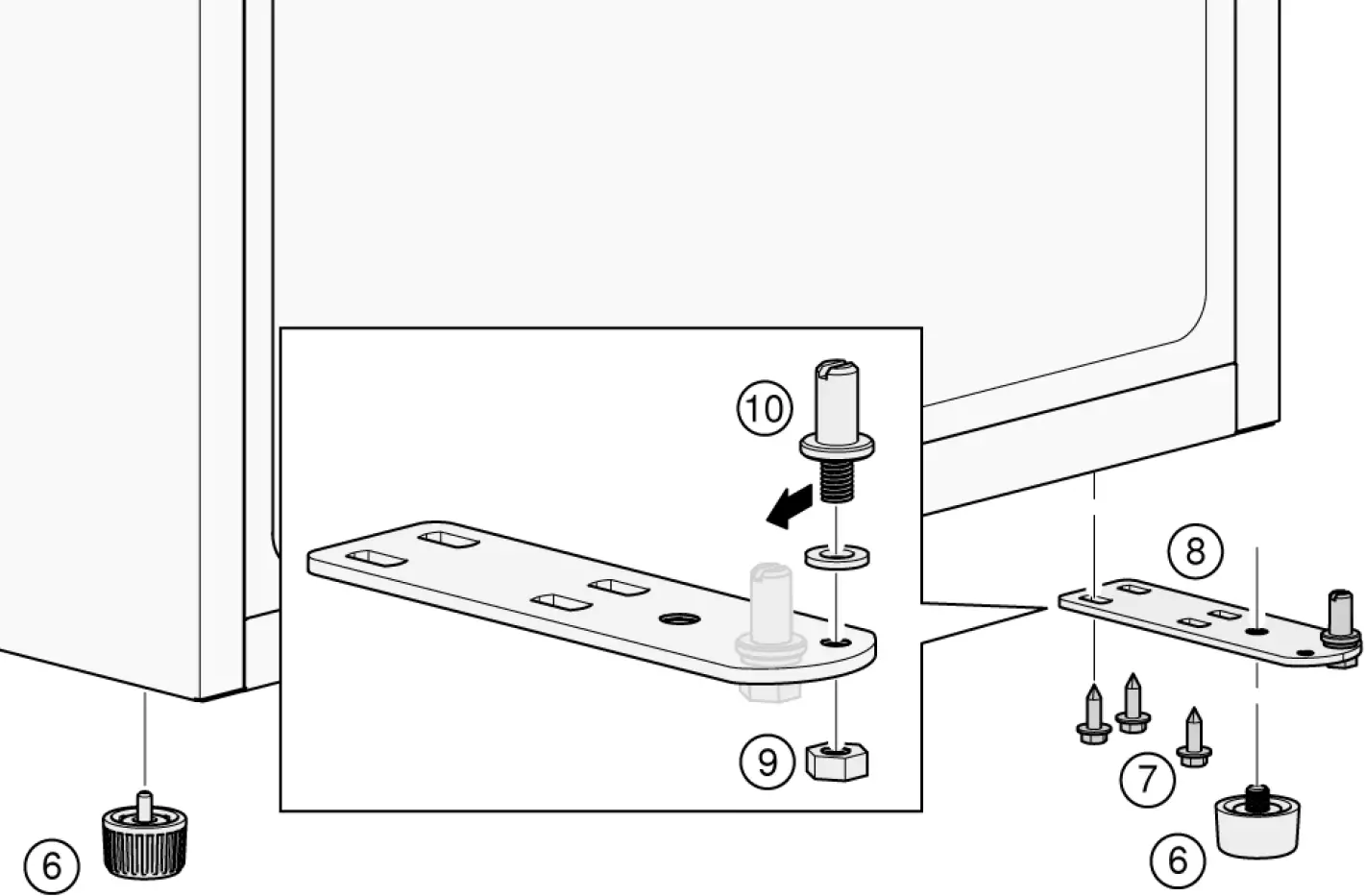 10
8
9
7
6
6