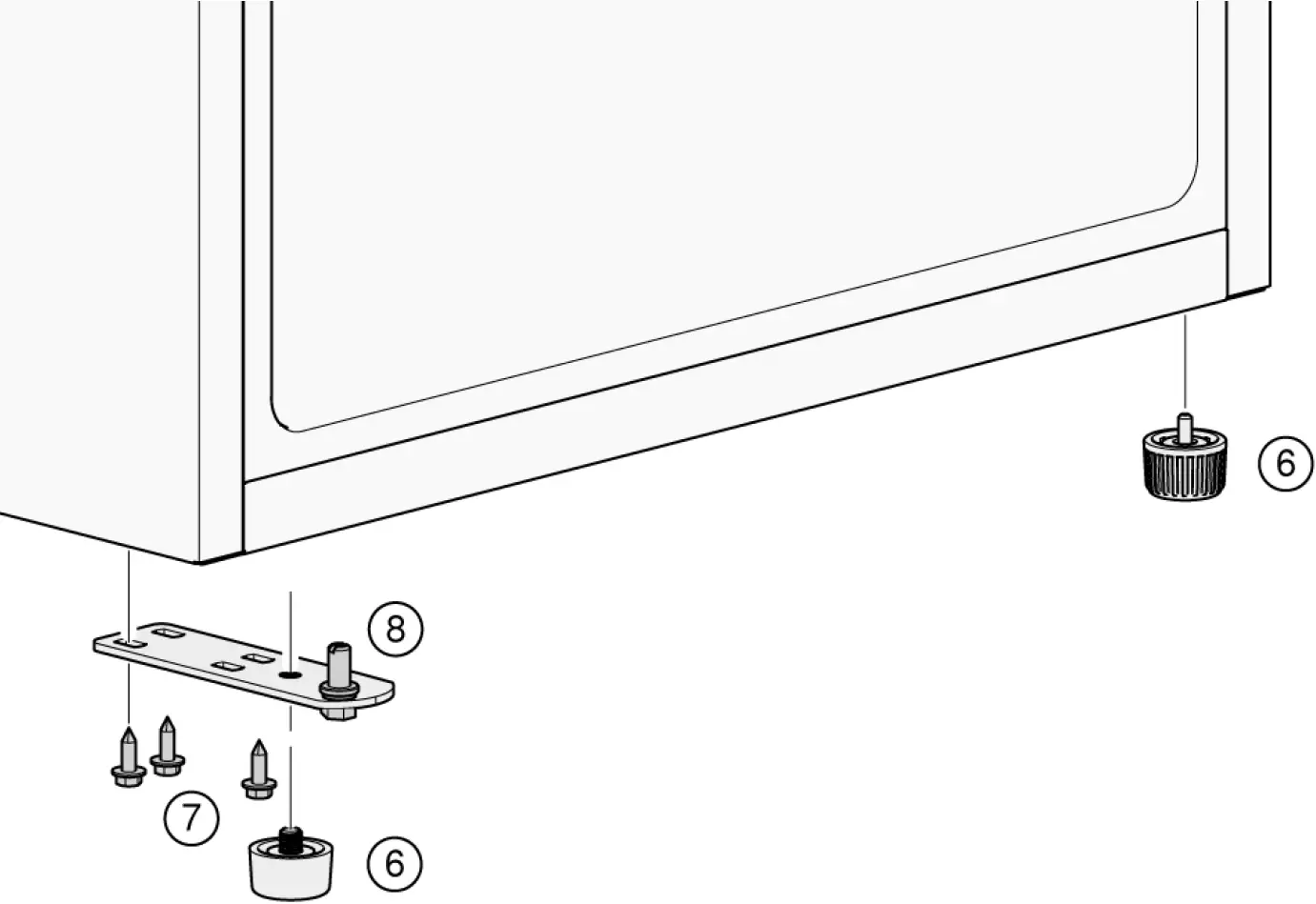 6
8
7
6