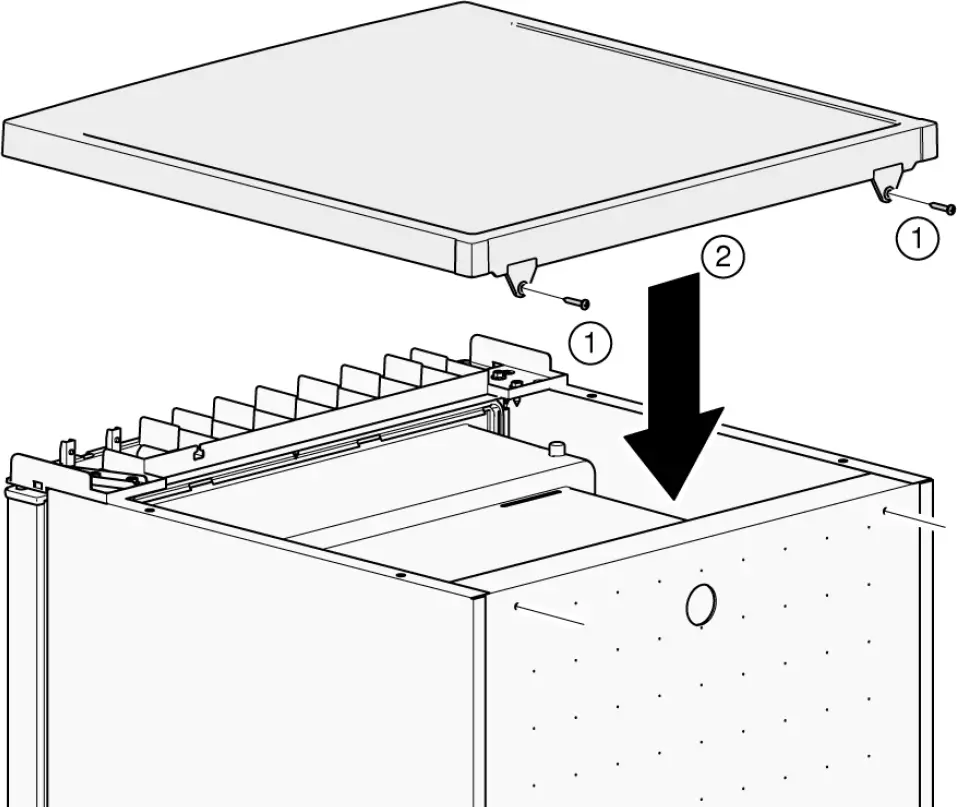 1
2
1