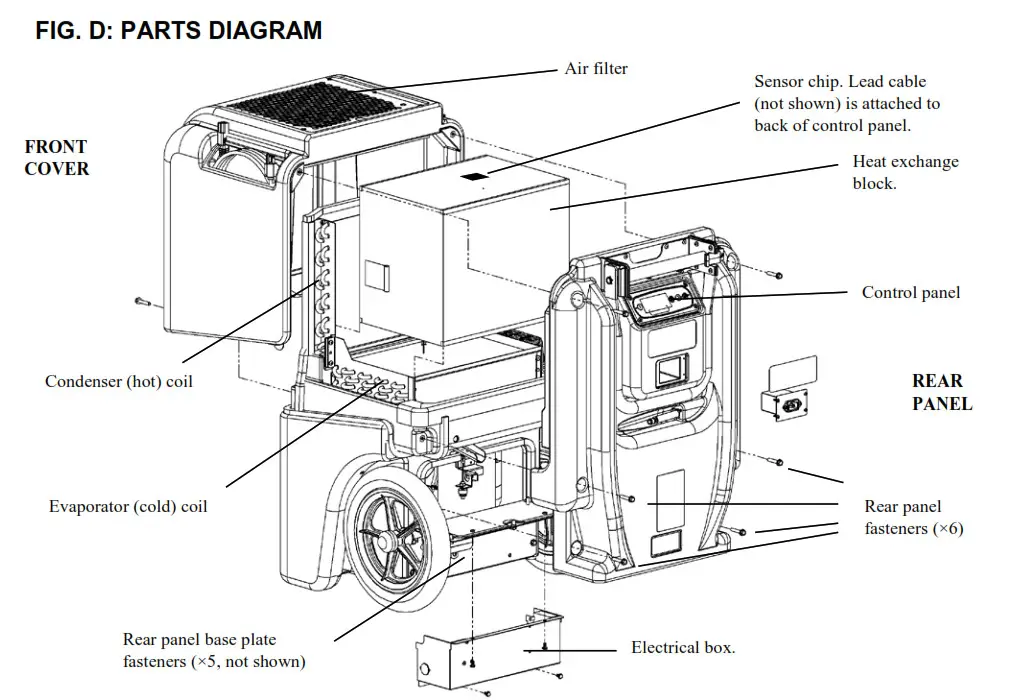 FIG. D: PARTS DIAGRAM

Air filter

Sensor chip. Lead cable (not shown) is attached to back of control panel.

FRONT COVER

Heat exchange block.

Control panel

Condenser (hot) coil

REAR PANEL

Evaporator (cold) coil

Rear panel fasteners (×6)

Rear panel base plate fasteners (×5, not shown)

Electrical box.