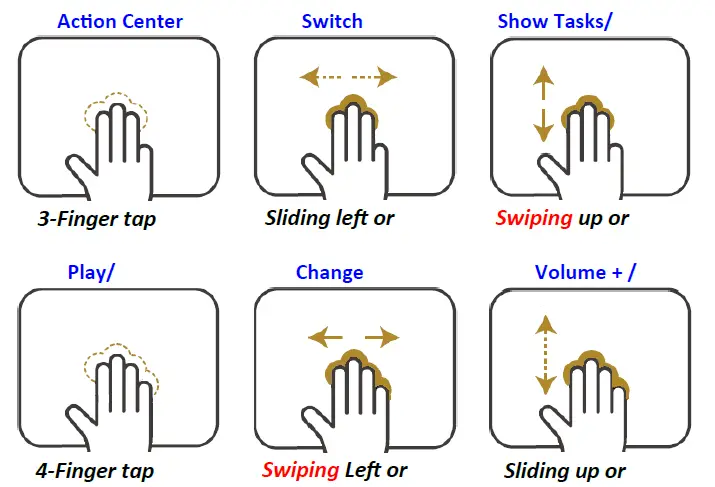 Action Center

3-Finger tap

Switch

Sliding left or

Show Tasks/

Swiping up or

Play/

4-Finger tap

Change

Swiping Left or

Volume + /

Sliding up or