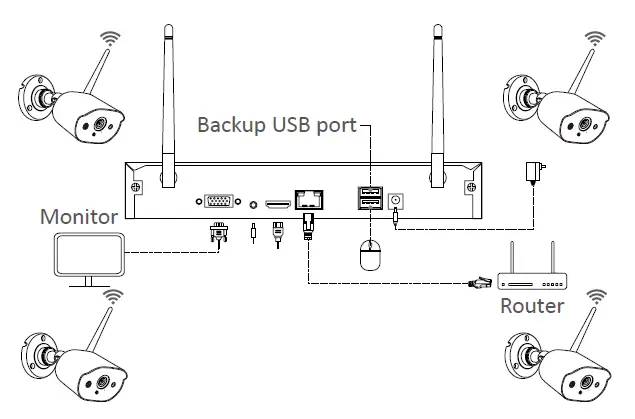 Backup USB port

Monitor

Router