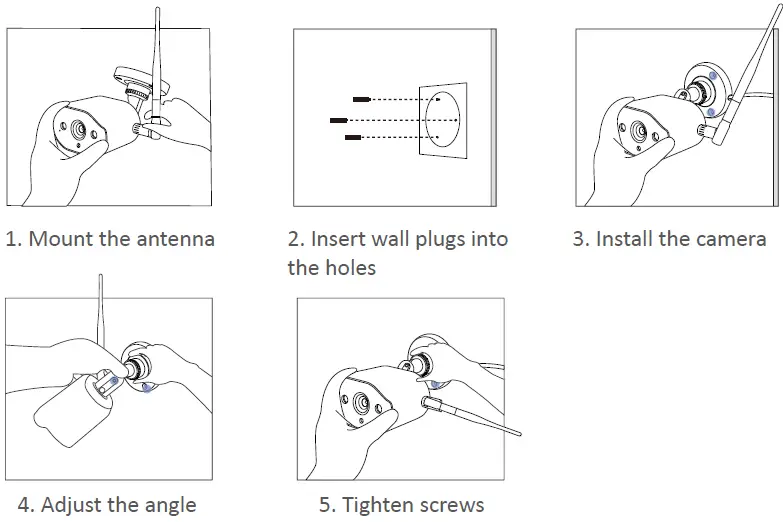 1. Mount the antenna

2. Insert wall plugs into the holes

3. Install the camera

4. Adjust the angle

5. Tighten screws