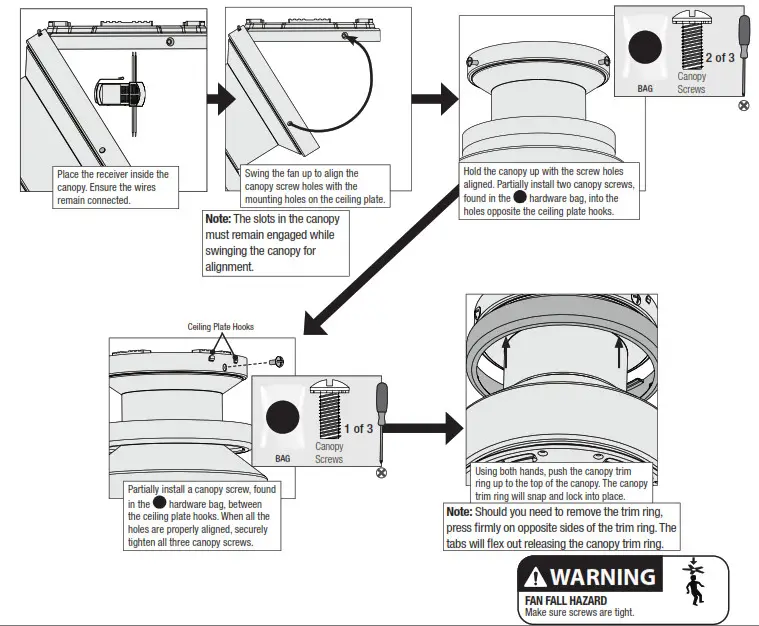 Place the receiver inside the canopy. Ensure the wires remain connected.

Swing the fan up to align the canopy screw holes with the mounting holes on the ceiling plate.

Note: The slots in the canopy must remain engaged while swinging the canopy for alignment.

BAG

2 of 3

Canopy Screws

Hold the canopy up with the screw holes aligned. Partially install two canopy screws, found in the hardware bag, into the holes opposite the ceiling plate hooks.

Ceiling Plate Hooks

BAG

1 of 3

Canopy Screws

Partially install a canopy screw, found in the hardware bag, between the ceiling plate hooks. When all the holes are properly aligned, securely tighten all three canopy screws.

Using both hands, push the canopy trim ring up to the top of the canopy. The canopy trim ring will snap and lock into place.

Note: Should you need to remove the trim ring, press firmly on opposite sides of the trim ring. The tabs will flex out releasing the canopy trim ring.

WARNING

FAN FALL HAZARD

Make sure screws are tight.