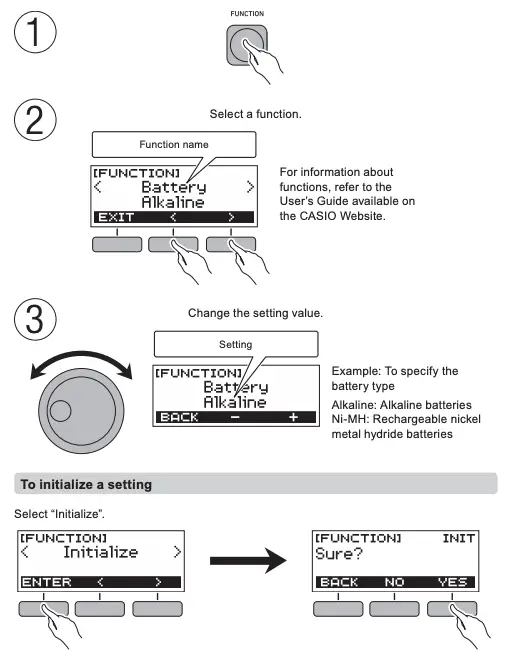 ①

FUNCTION

②

Select a function.

Function name

[FUNCTION]
< Battery >
Alkaline
EXIT < >

For information about functions, refer to the User's Guide available on the CASIO Website.

③

Change the setting value.

Setting

[FUNCTION]
Battery
Alkaline
BACK − +

Example: To specify the battery type

Alkaline: Alkaline batteries
Ni-MH: Rechargeable nickel metal hydride batteries

To initialize a setting

Select "Initialize".

[FUNCTION]
< Initialize >
ENTER < >

[FUNCTION] INIT
Sure?
BACK NO YES