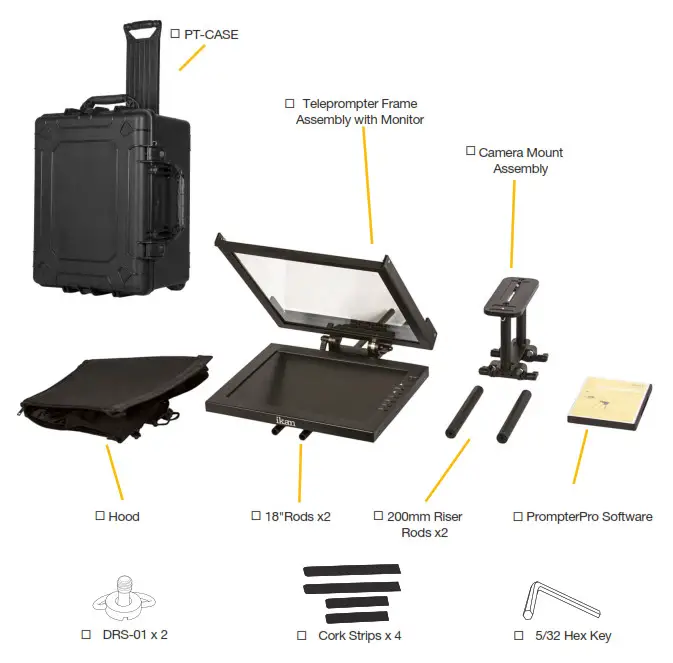 ☐ PT-CASE

☐ Teleprompter Frame Assembly with Monitor

☐ Camera Mount Assembly

ikan

☐ Hood

☐ 18"Rods x2

☐ 200mm Riser Rods x2

☐ PrompterPro Software

☐ DRS-01 x 2

☐ Cork Strips x 4

☐ 5/32 Hex Key