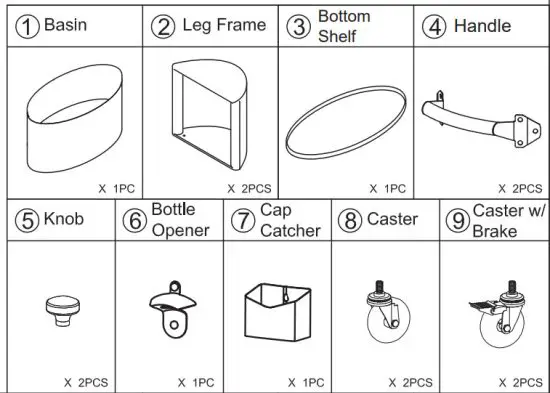 | ① Basin | ② Leg Frame | ③ Bottom Shelf | ④ Handle |
|---|---|---|---|
| X 1PC | X 2PCS | X 1PC | X 2PCS |

| ⑤ Knob | ⑥ Bottle Opener | ⑦ Cap Catcher | ⑧ Caster | ⑨ Caster w/ Brake |
|---|---|---|---|---|
| X 2PCS | X 1PC | X 1PC | X 2PCS | X 2PCS |