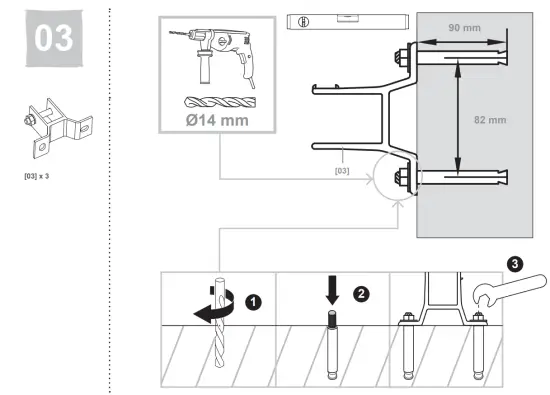 03

[03] x 3

Ø14 mm

90 mm

82 mm

[03]

1

2

3