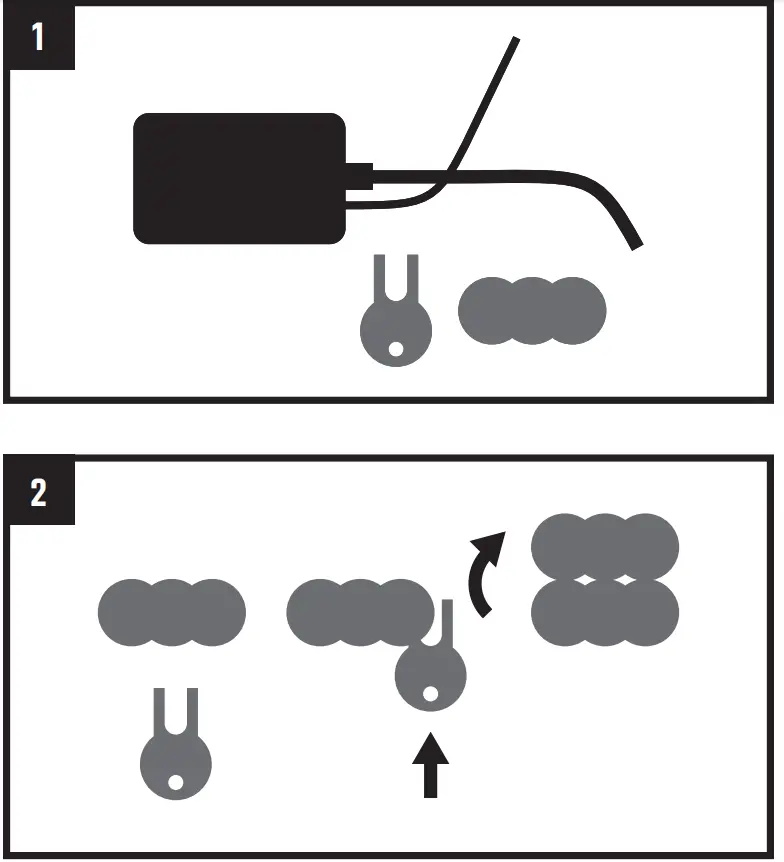 1

2