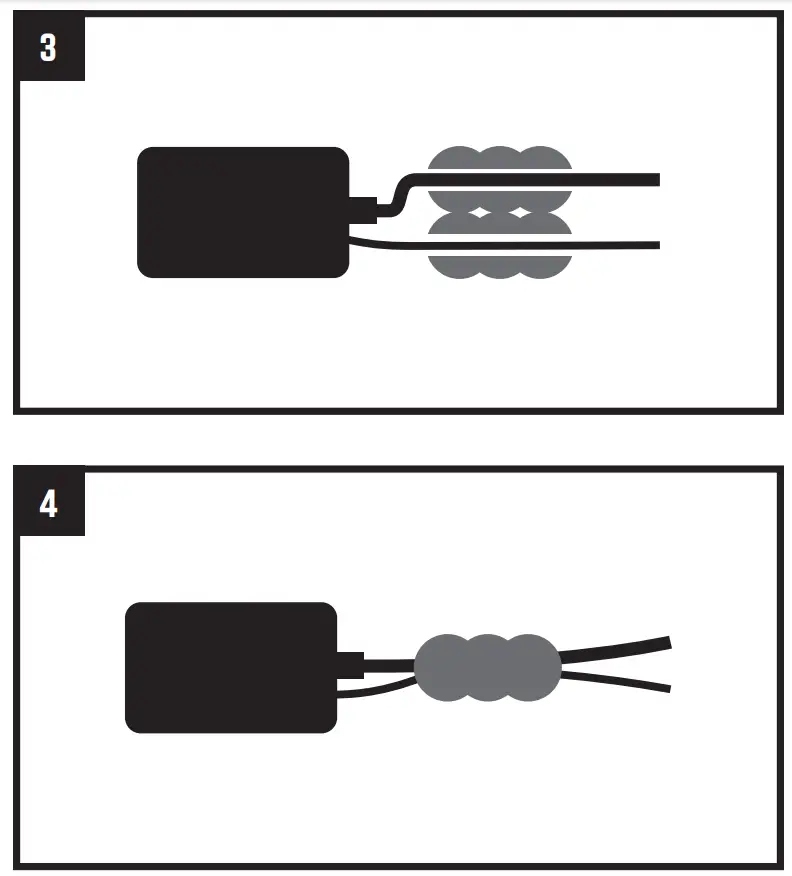 3

4