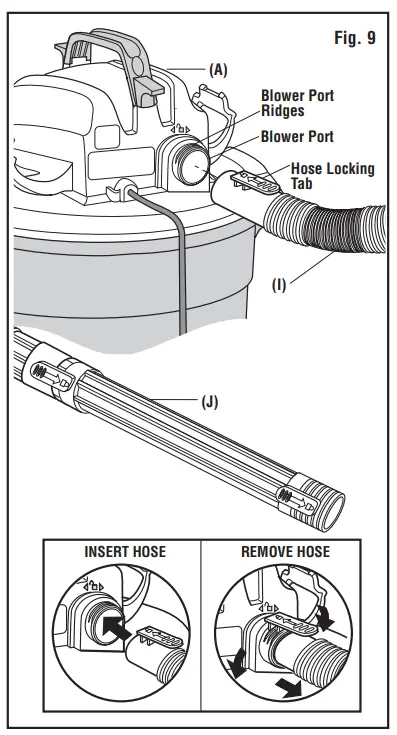 Fig. 9

(A)

Blower Port Ridges

Blower Port

Hose Locking Tab

(I)

(J)

INSERT HOSE

REMOVE HOSE