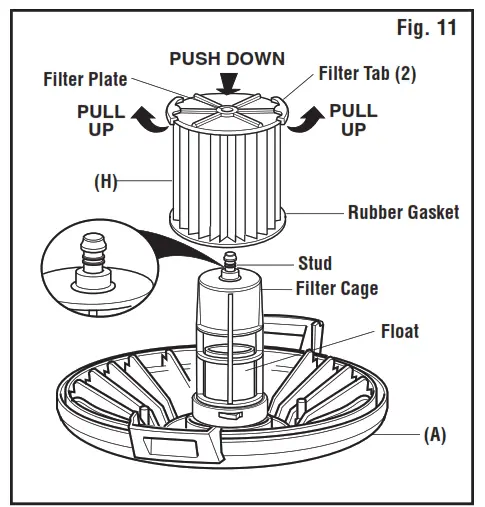 Fig. 11

PUSH DOWN

Filter Plate

Filter Tab (2)

PULL UP

PULL UP

(H)

Rubber Gasket

Stud

Filter Cage

Float

(A)