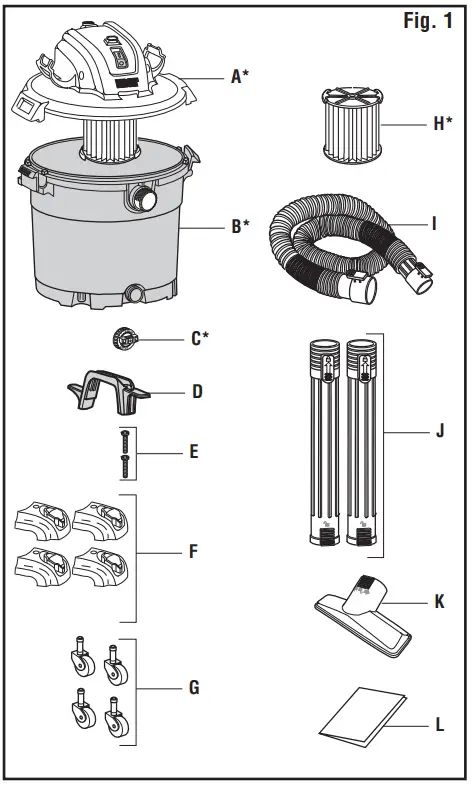 Fig. 1

A*

B*

C*

D

E

F

G

H*

I

J

K

L