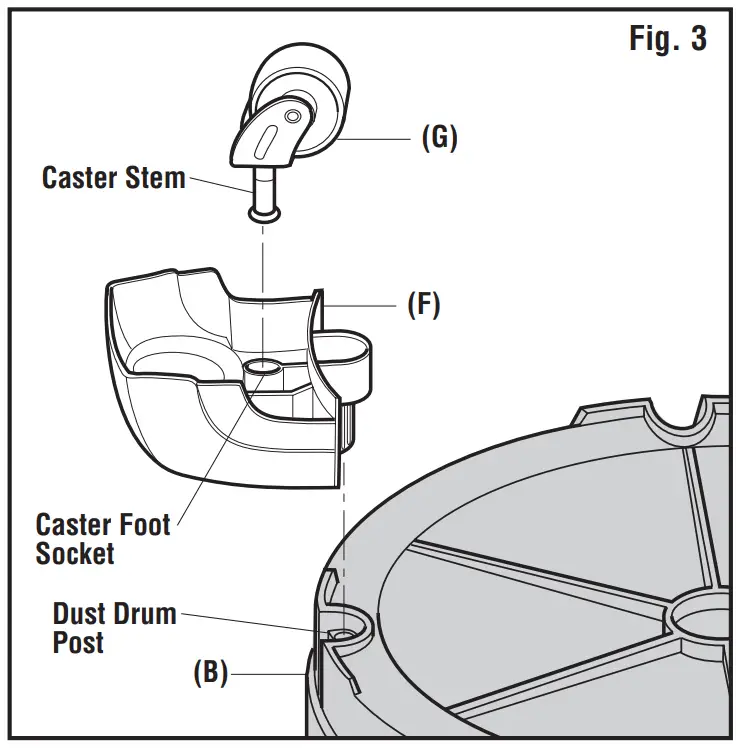 Fig. 3

(G)

Caster Stem

(F)

Caster Foot Socket

Dust Drum Post

(B)