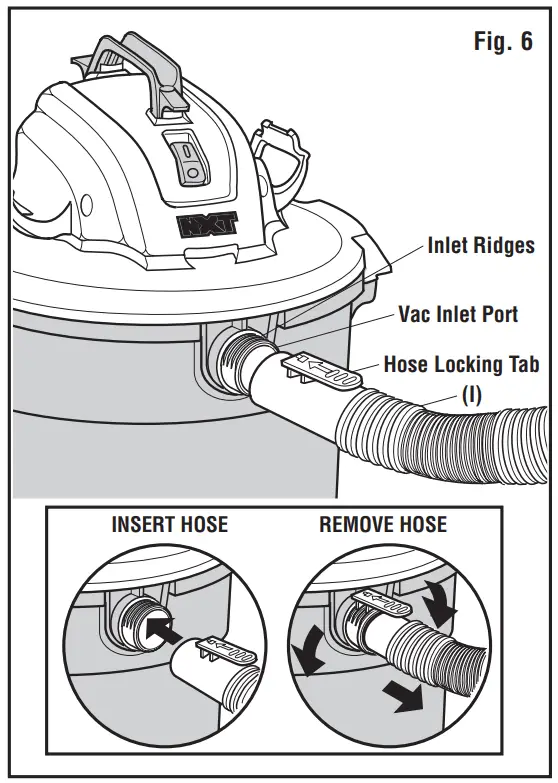 Fig. 6

NXT

Inlet Ridges

Vac Inlet Port

Hose Locking Tab
(I)

INSERT HOSE

REMOVE HOSE