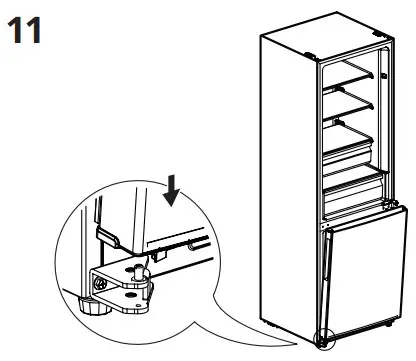 11