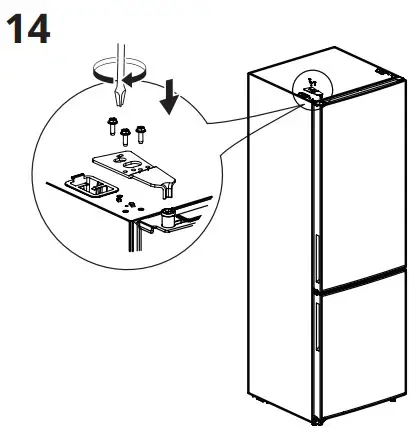 14