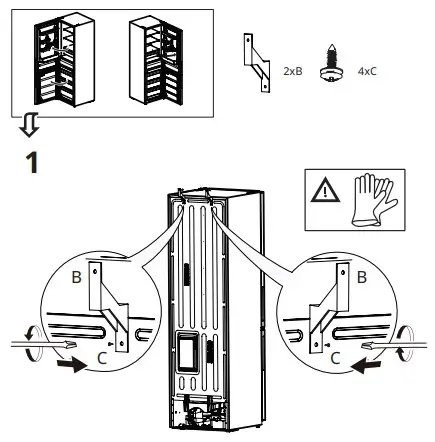 2xB

4xC

1

B

C

B

C