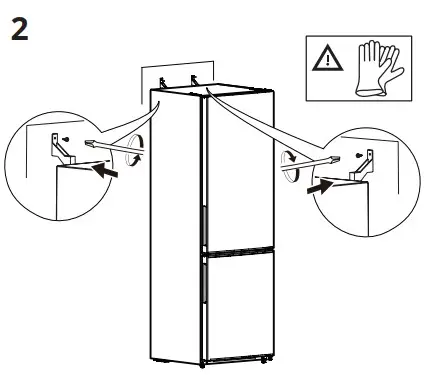 2